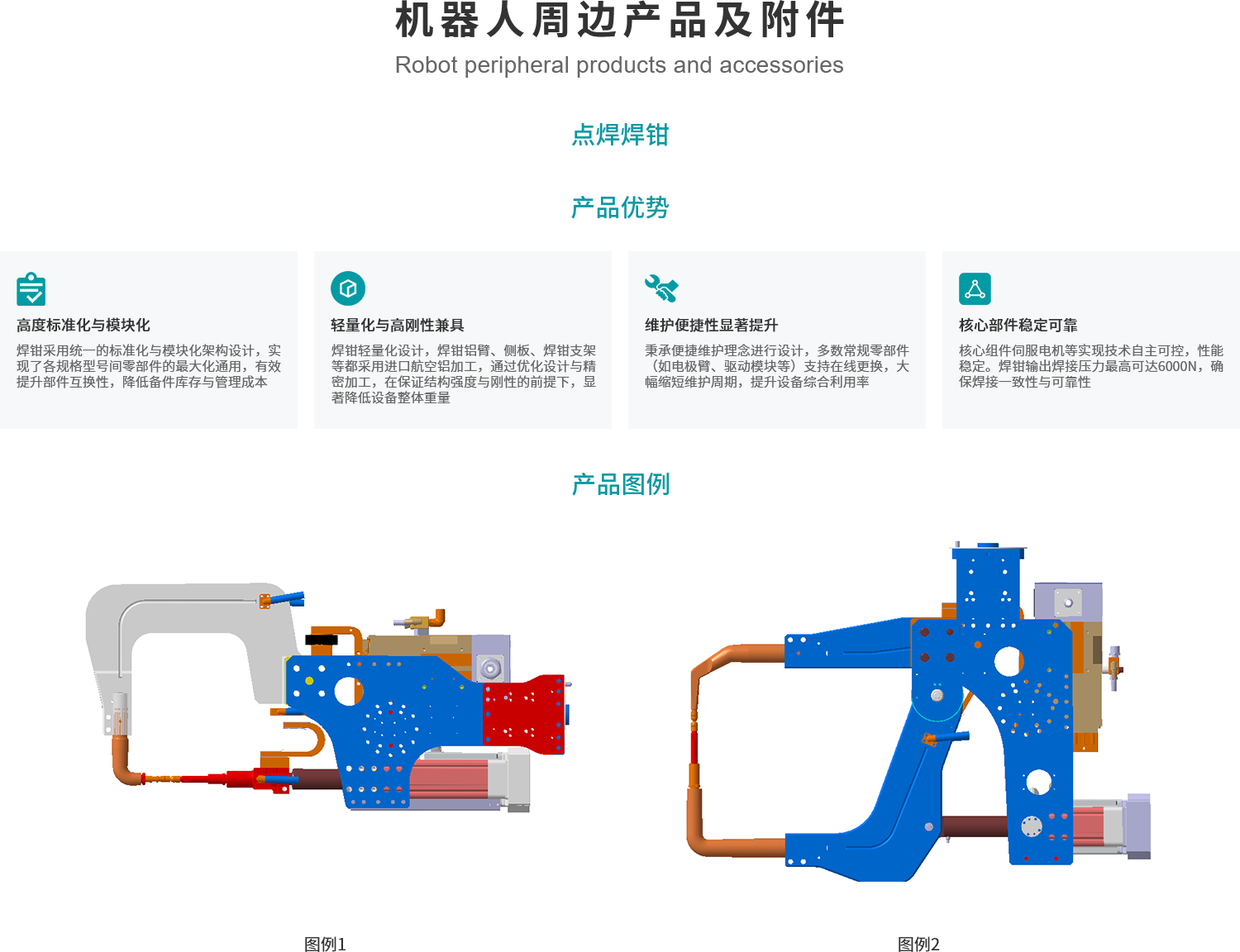 机器人周边产品及附件
Robot peripheral products and accessories

点焊焊钳

产品优势

高度标准化与模块化

焊钳采用统一的标准化与模块化架构设计，实现了各规格型号间零部件的最大化通用，有效提升部件互换性，降低备件库存与管理成本

轻量化与高刚性兼具

焊钳轻量化设计，焊钳铝臂、侧板、焊钳支架等都采用进口航空铝加工，通过优化设计与精密加工，在保证结构强度与刚性的前提下，显著降低设备整体重量

维护便捷性显著提升

秉承便捷维护理念进行设计，多数常规零部件（如电极臂、驱动模块等）支持在线更换，大幅缩短维护周期，提升设备综合利用率

核心部件稳定可靠

核心组件伺服电机等实现技术自主可控，性能稳定。焊钳输出焊接压力最高可达6000N，确保焊接一致性与可靠性

产品图例

图例1

图例2